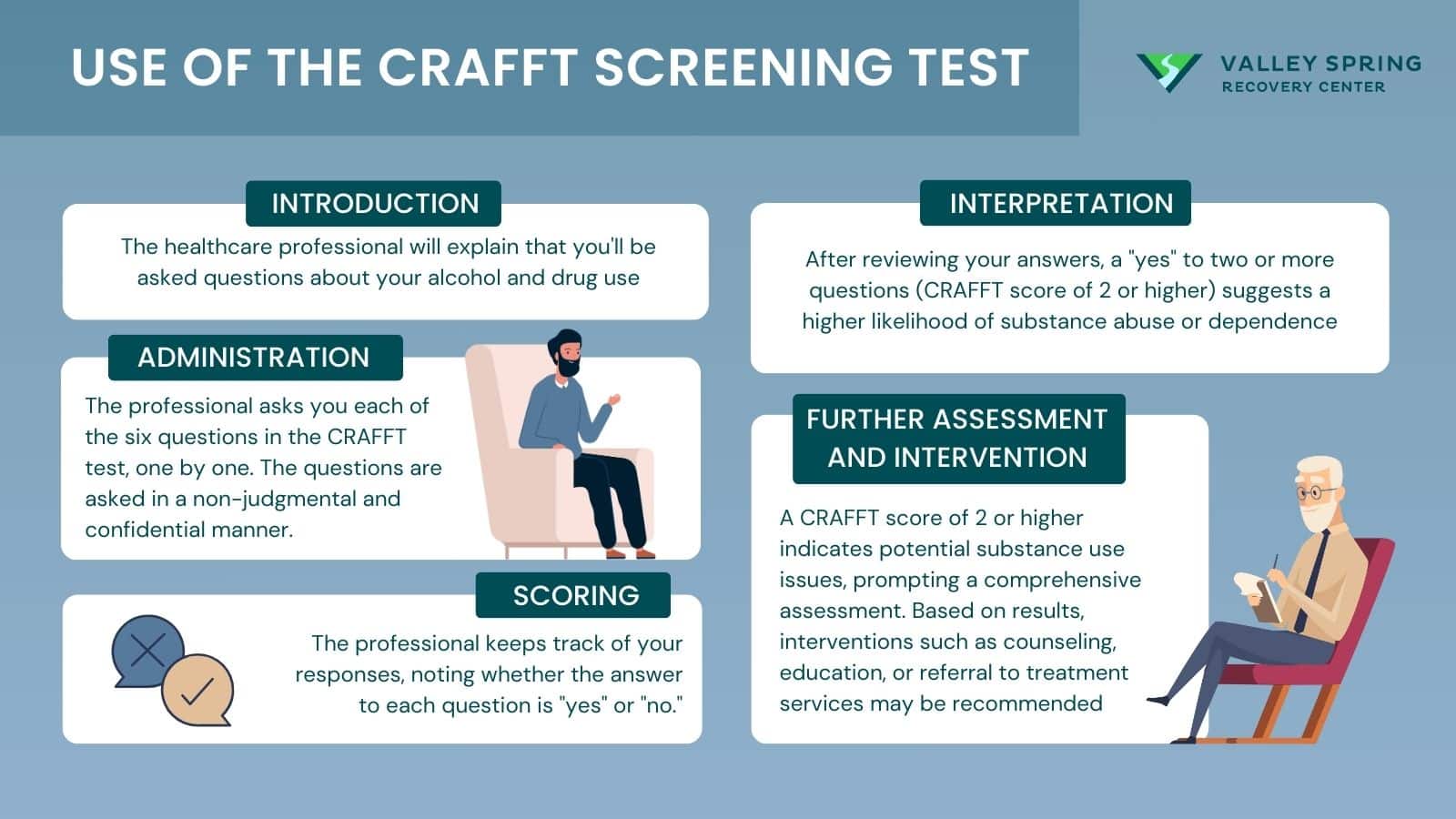 USE OF THE CRAFFT SCREENING TEST

VALLEY SPRING
RECOVERY CENTER

INTRODUCTION

The healthcare professional will explain that you'll be asked questions about your alcohol and drug use

ADMINISTRATION

The professional asks you each of the six questions in the CRAFFT test, one by one. The questions are asked in a non-judgmental and confidential manner.

SCORING

The professional keeps track of your responses, noting whether the answer to each question is "yes" or "no."

INTERPRETATION

After reviewing your answers, a "yes" to two or more questions (CRAFFT score of 2 or higher) suggests a higher likelihood of substance abuse or dependence

FURTHER ASSESSMENT AND INTERVENTION

A CRAFFT score of 2 or higher indicates potential substance use issues, prompting a comprehensive assessment. Based on results, interventions such as counseling, education, or referral to treatment services may be recommended